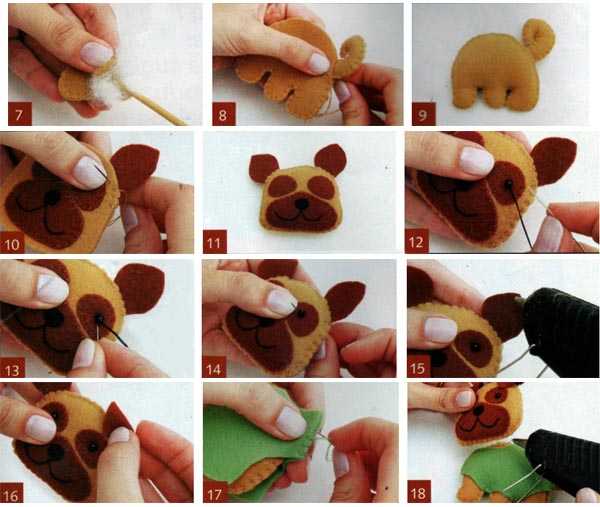 7
8
9
10
11
12
13
14
15
16
17
18