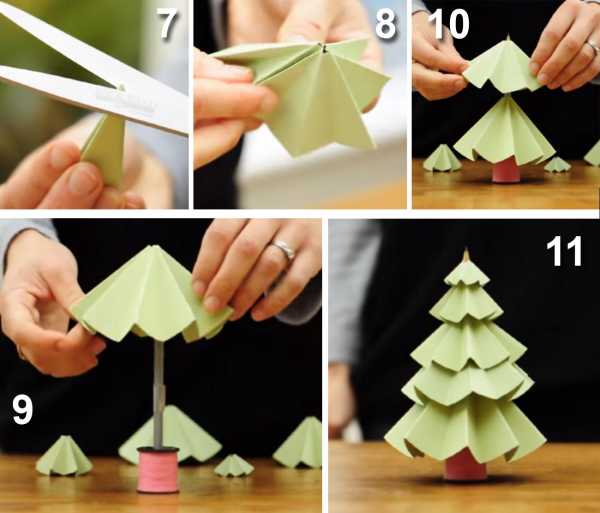 7

8

10

9

11